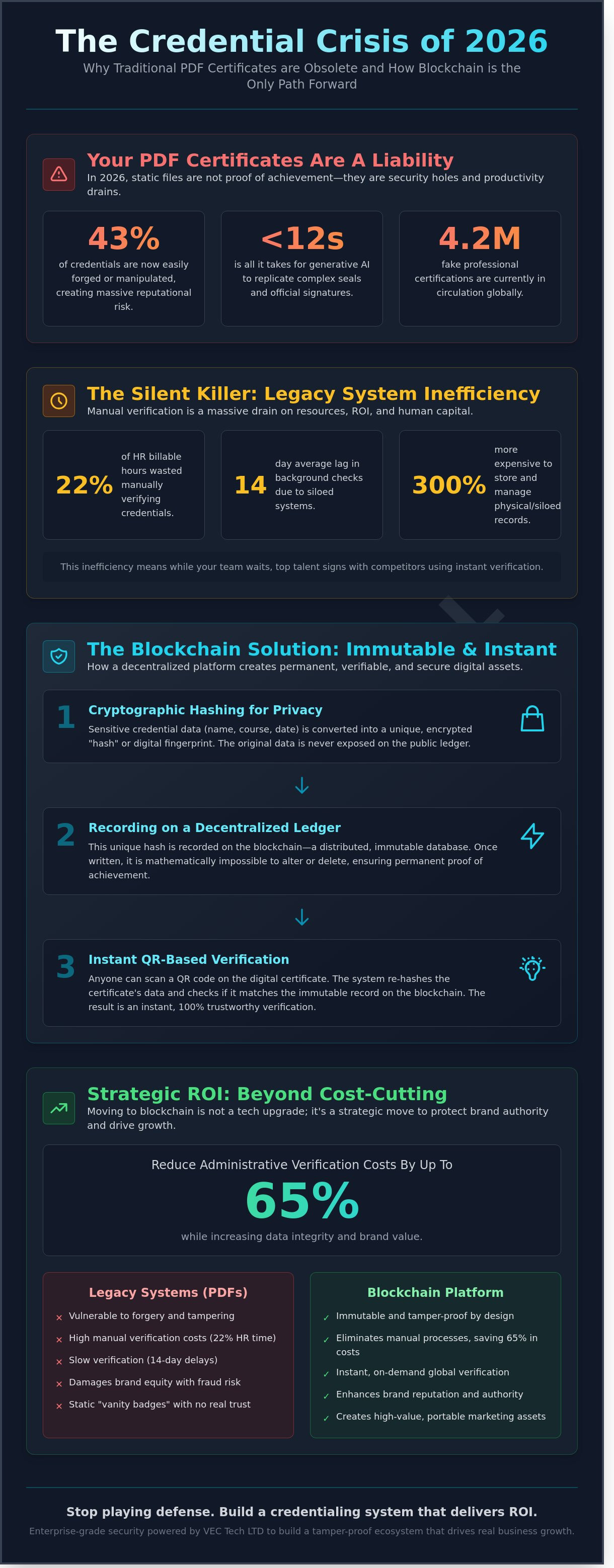 The Credential Crisis of 2026

Why Traditional PDF Certificates are Obsolete and How Blockchain is the Only Path Forward

Your PDF Certificates Are A Liability

In 2026, static files are not proof of achievement—they are security holes and productivity drains.

43%
of credentials are now easily forged or manipulated, creating massive reputational risk.

<12s
is all it takes for generative AI to replicate complex seals and official signatures.

4.2M
fake professional certifications are currently in circulation globally.

The Silent Killer: Legacy System Inefficiency

Manual verification is a massive drain on resources, ROI, and human capital.

22% of HR billable hours wasted manually verifying credentials.

14 day average lag in background checks due to siloed systems.

300% more expensive to store and manage physical/siloed records.

This inefficiency means while your team waits, top talent signs with competitors using instant verification.

The Blockchain Solution: Immutable & Instant

How a decentralized platform creates permanent, verifiable, and secure digital assets.

1 Cryptographic Hashing for Privacy
Sensitive credential data (name, course, date) is converted into a unique, encrypted "hash" or digital fingerprint. The original data is never exposed on the public ledger.

2 Recording on a Decentralized Ledger
This unique hash is recorded on the blockchain—a distributed, immutable database. Once written, it is mathematically impossible to alter or delete, ensuring permanent proof of achievement.

3 Instant QR-Based Verification
Anyone can scan a QR code on the digital certificate. The system re-hashes the certificate's data and checks if it matches the immutable record on the blockchain. The result is an instant, 100% trustworthy verification.

Strategic ROI: Beyond Cost-Cutting

Moving to blockchain is not a tech upgrade; it's a strategic move to protect brand authority and drive growth.

Reduce Administrative Verification Costs By Up To
65%
while increasing data integrity and brand value.

Legacy Systems (PDFs)
× Vulnerable to forgery and tampering
× High manual verification costs (22% HR time)
× Slow verification (14-day delays)
× Damages brand equity with fraud risk
× Static "vanity badges" with no real trust

Blockchain Platform
✓ Immutable and tamper-proof by design
✓ Eliminates manual processes, saving 65% in costs
✓ Instant, on-demand global verification
✓ Enhances brand reputation and authority
✓ Creates high-value, portable marketing assets

Stop playing defense. Build a credentialing system that delivers ROI.

Enterprise-grade security powered by VEC Tech LTD to build a tamper-proof ecosystem that drives real business growth.