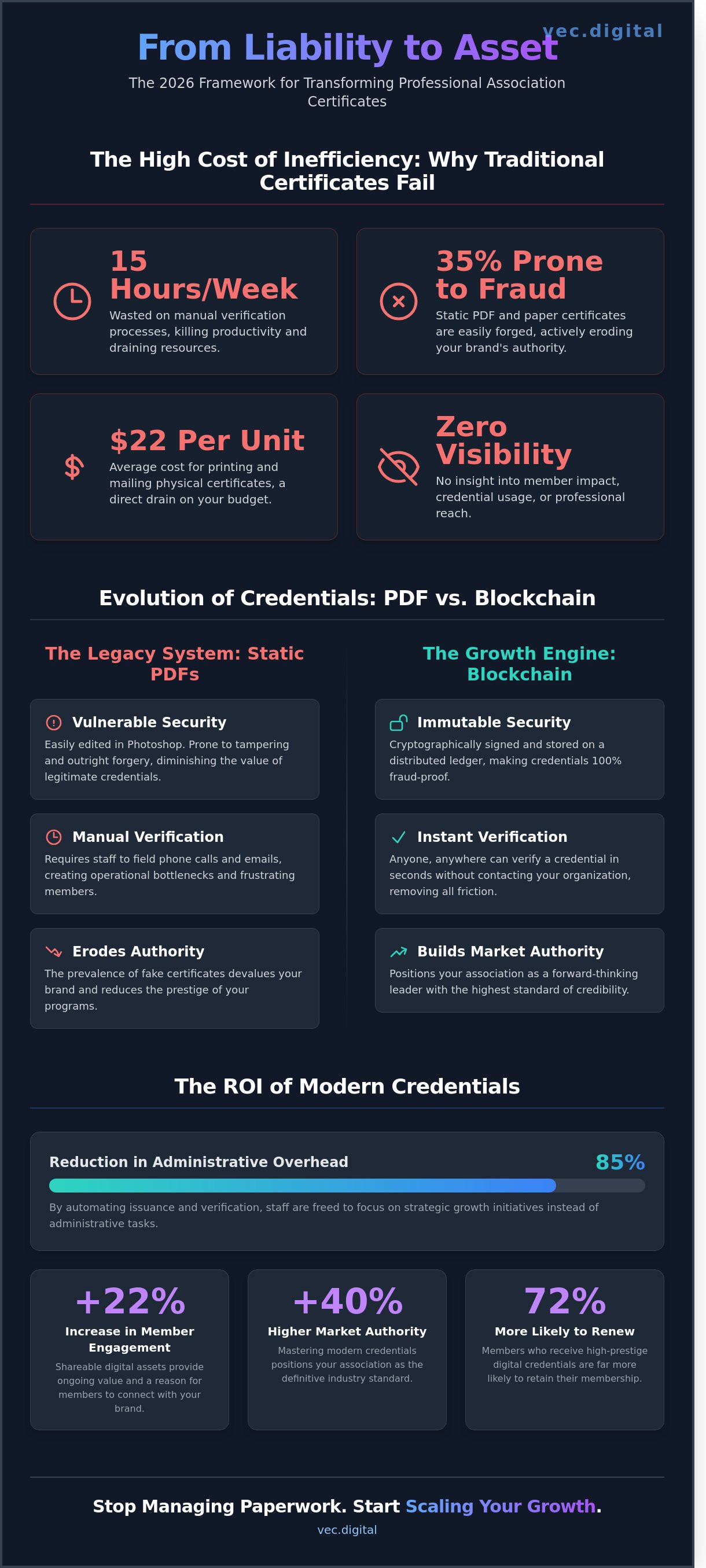 vec.digital

From Liability to Asset

The 2026 Framework for Transforming Professional Association Certificates

The High Cost of Inefficiency: Why Traditional Certificates Fail

15 Hours/Week
Wasted on manual verification processes, killing productivity and draining resources.

35% Prone to Fraud
Static PDF and paper certificates are easily forged, actively eroding your brand's authority.

$22 Per Unit
Average cost for printing and mailing physical certificates, a direct drain on your budget.

Zero Visibility
No insight into member impact, credential usage, or professional reach.

Evolution of Credentials: PDF vs. Blockchain

The Legacy System: Static PDFs

Vulnerable Security
Easily edited in Photoshop. Prone to tampering and outright forgery, diminishing the value of legitimate credentials.

Manual Verification
Requires staff to field phone calls and emails, creating operational bottlenecks and frustrating members.

Erodes Authority
The prevalence of fake certificates devalues your brand and reduces the prestige of your programs.

The Growth Engine: Blockchain

Immutable Security
Cryptographically signed and stored on a distributed ledger, making credentials 100% fraud-proof.

Instant Verification
Anyone, anywhere can verify a credential in seconds without contacting your organization, removing all friction.

Builds Market Authority
Positions your association as a forward-thinking leader with the highest standard of credibility.

The ROI of Modern Credentials

Reduction in Administrative Overhead
85%
By automating issuance and verification, staff are freed to focus on strategic growth initiatives instead of administrative tasks.

+22%
Increase in Member Engagement
Shareable digital assets provide ongoing value and a reason for members to connect with your brand.

+40%
Higher Market Authority
Mastering modern credentials positions your association as the definitive industry standard.

72%
More Likely to Renew
Members who receive high-prestige digital credentials are far more likely to retain their membership.

Stop Managing Paperwork. Start Scaling Your Growth.
vec.digital