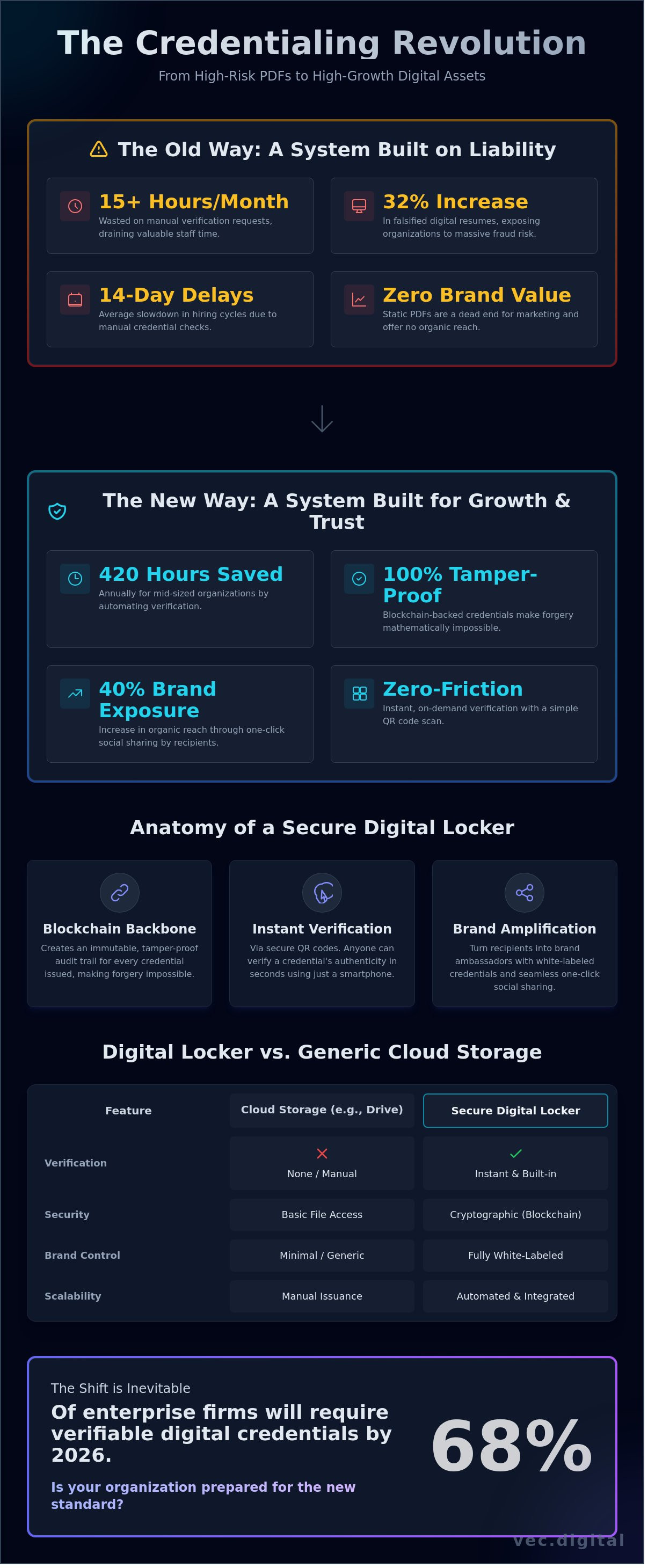 The Credentialing Revolution

From High-Risk PDFs to High-Growth Digital Assets

The Old Way: A System Built on Liability

15+ Hours/Month
Wasted on manual verification requests, draining valuable staff time.

32% Increase
In falsified digital resumes, exposing organizations to massive fraud risk.

14-Day Delays
Average slowdown in hiring cycles due to manual credential checks.

Zero Brand Value
Static PDFs are a dead end for marketing and offer no organic reach.

The New Way: A System Built for Growth & Trust

420 Hours Saved
Annually for mid-sized organizations by automating verification.

100% Tamper-Proof
Blockchain-backed credentials make forgery mathematically impossible.

40% Brand Exposure
Increase in organic reach through one-click social sharing by recipients.

Zero-Friction
Instant, on-demand verification with a simple QR code scan.

Anatomy of a Secure Digital Locker

Blockchain Backbone
Creates an immutable, tamper-proof audit trail for every credential issued, making forgery impossible.

Instant Verification
Via secure QR codes. Anyone can verify a credential's authenticity in seconds using just a smartphone.

Brand Amplification
Turn recipients into brand ambassadors with white-labeled credentials and seamless one-click social sharing.

Digital Locker vs. Generic Cloud Storage

| Feature | Cloud Storage (e.g., Drive) | Secure Digital Locker |
|---|---|---|
| Verification | None / Manual | Instant & Built-in |
| Security | Basic File Access | Cryptographic (Blockchain) |
| Brand Control | Minimal / Generic | Fully White-Labeled |
| Scalability | Manual Issuance | Automated & Integrated |

The Shift is Inevitable

Of enterprise firms will require verifiable digital credentials by 2026.

Is your organization prepared for the new standard?

68%

vec.digital