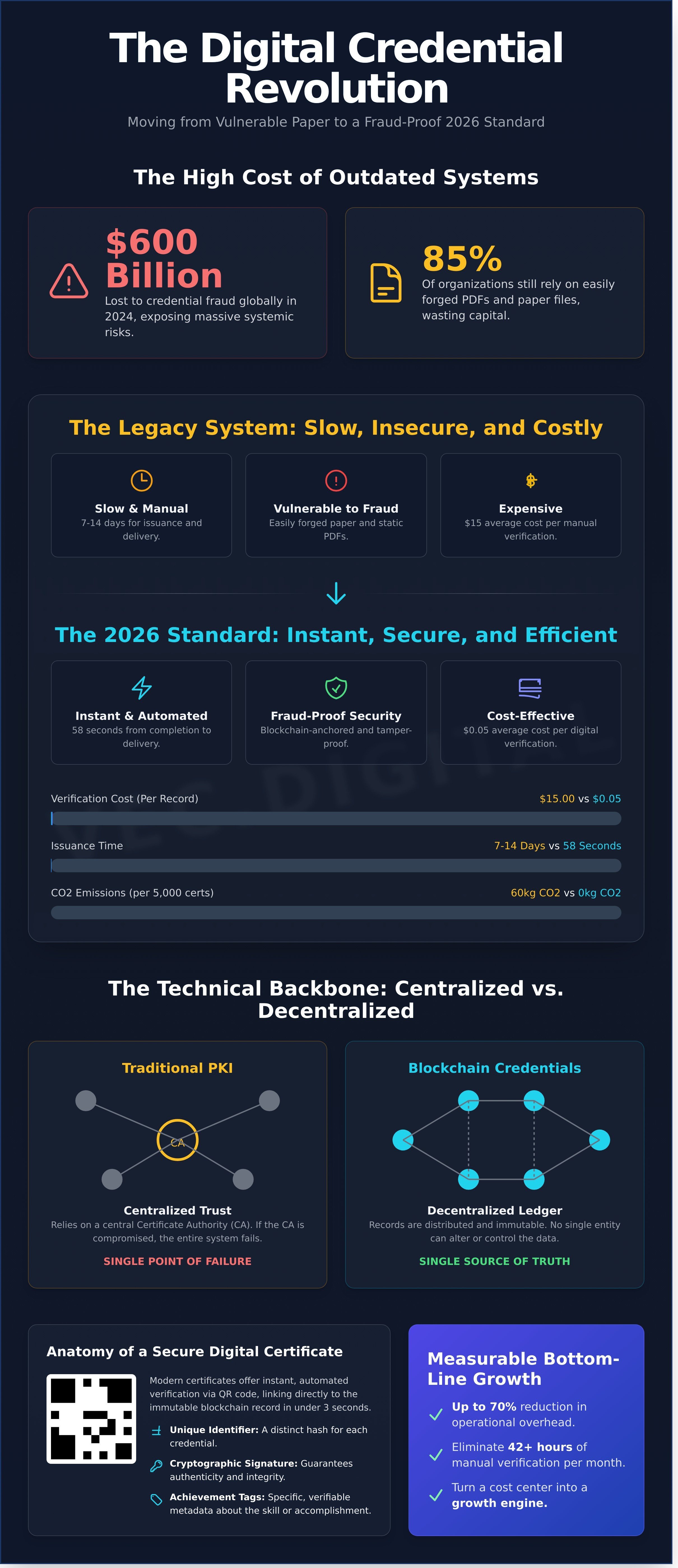 The Digital Credential Revolution

Moving from Vulnerable Paper to a Fraud-Proof 2026 Standard

The High Cost of Outdated Systems

$600 Billion
Lost to credential fraud globally in 2024, exposing massive systemic risks.

85%
Of organizations still rely on easily forged PDFs and paper files, wasting capital.

The Legacy System: Slow, Insecure, and Costly

Slow & Manual
7-14 days for issuance and delivery.

Vulnerable to Fraud
Easily forged paper and static PDFs.

Expensive
$15 average cost per manual verification.

The 2026 Standard: Instant, Secure, and Efficient

Instant & Automated
58 seconds from completion to delivery.

Fraud-Proof Security
Blockchain-anchored and tamper-proof.

Cost-Effective
$0.05 average cost per digital verification.

Verification Cost (Per Record) $15.00 vs $0.05

Issuance Time 7-14 Days vs 58 Seconds

CO2 Emissions (per 5,000 certs) 60kg CO2 vs 0kg CO2

The Technical Backbone: Centralized vs. Decentralized

Traditional PKI

CA

Centralized Trust
Relies on a central Certificate Authority (CA). If the CA is compromised, the entire system fails.

SINGLE POINT OF FAILURE

Blockchain Credentials

Decentralized Ledger
Records are distributed and immutable. No single entity can alter or control the data.

SINGLE SOURCE OF TRUTH

Anatomy of a Secure Digital Certificate

Modern certificates offer instant, automated verification via QR code, linking directly to the immutable blockchain record in under 3 seconds.

Unique Identifier: A distinct hash for each credential.

Cryptographic Signature: Guarantees authenticity and integrity.

Achievement Tags: Specific, verifiable metadata about the skill or accomplishment.

Measurable Bottom-Line Growth

Up to 70% reduction in operational overhead.

Eliminate 42+ hours of manual verification per month.

Turn a cost center into a growth engine.