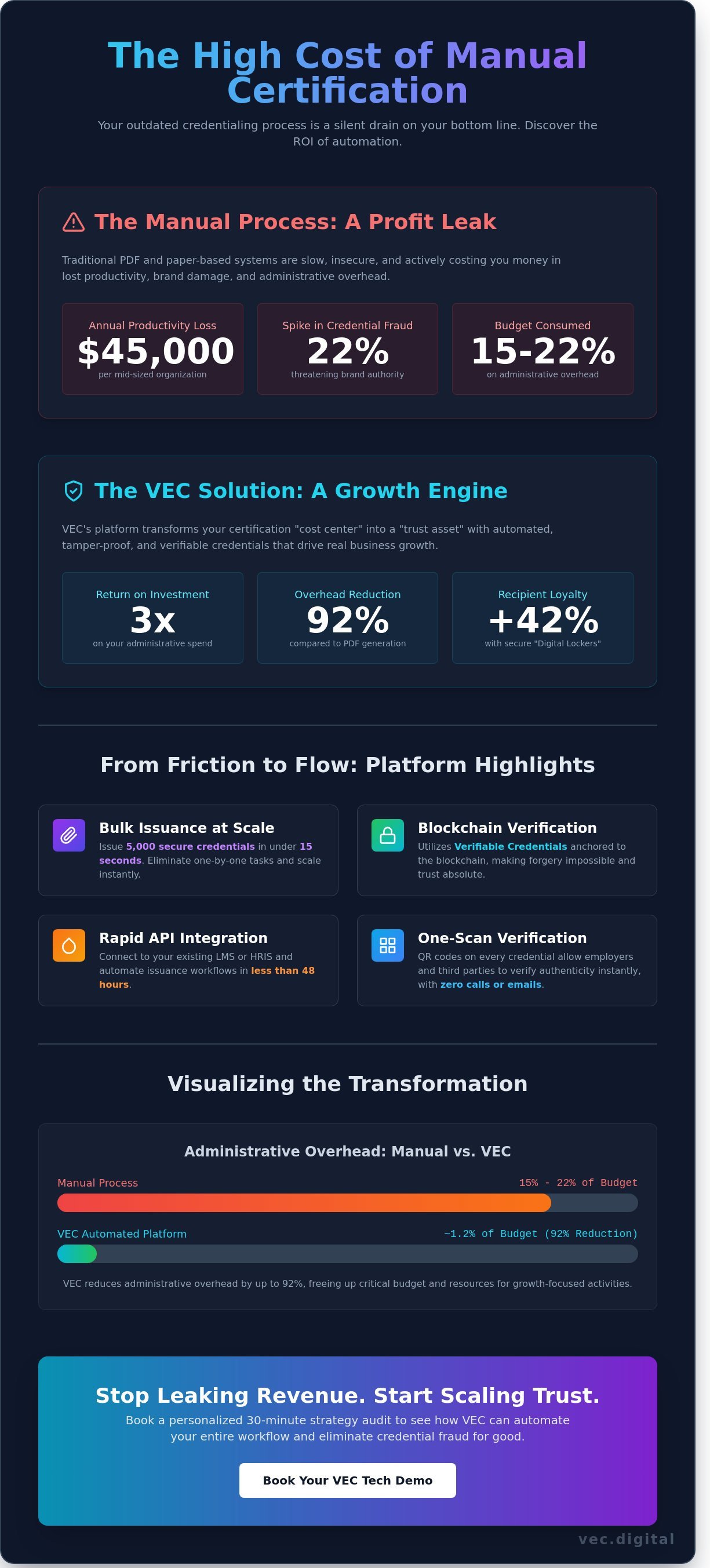 The High Cost of Manual Certification

Your outdated credentialing process is a silent drain on your bottom line. Discover the ROI of automation.

The Manual Process: A Profit Leak

Traditional PDF and paper-based systems are slow, insecure, and actively costing you money in lost productivity, brand damage, and administrative overhead.

Annual Productivity Loss
$45,000
per mid-sized organization

Spike in Credential Fraud
22%
threatening brand authority

Budget Consumed
15-22%
on administrative overhead

The VEC Solution: A Growth Engine

VEC's platform transforms your certification "cost center" into a "trust asset" with automated, tamper-proof, and verifiable credentials that drive real business growth.

Return on Investment
3x
on your administrative spend

Overhead Reduction
92%
compared to PDF generation

Recipient Loyalty
+42%
with secure "Digital Lockers"

From Friction to Flow: Platform Highlights

Bulk Issuance at Scale
Issue 5,000 secure credentials in under 15 seconds. Eliminate one-by-one tasks and scale instantly.

Blockchain Verification
Utilizes Verifiable Credentials anchored to the blockchain, making forgery impossible and trust absolute.

Rapid API Integration
Connect to your existing LMS or HRIS and automate issuance workflows in less than 48 hours.

One-Scan Verification
QR codes on every credential allow employers and third parties to verify authenticity instantly, with zero calls or emails.

Visualizing the Transformation

Administrative Overhead: Manual vs. VEC

Manual Process
15% - 22% of Budget

VEC Automated Platform
~1.2% of Budget (92% Reduction)

VEC reduces administrative overhead by up to 92%, freeing up critical budget and resources for growth-focused activities.

Stop Leaking Revenue. Start Scaling Trust.
Book a personalized 30-minute strategy audit to see how VEC can automate your entire workflow and eliminate credential fraud for good.

Book Your VEC Tech Demo

vec.digital